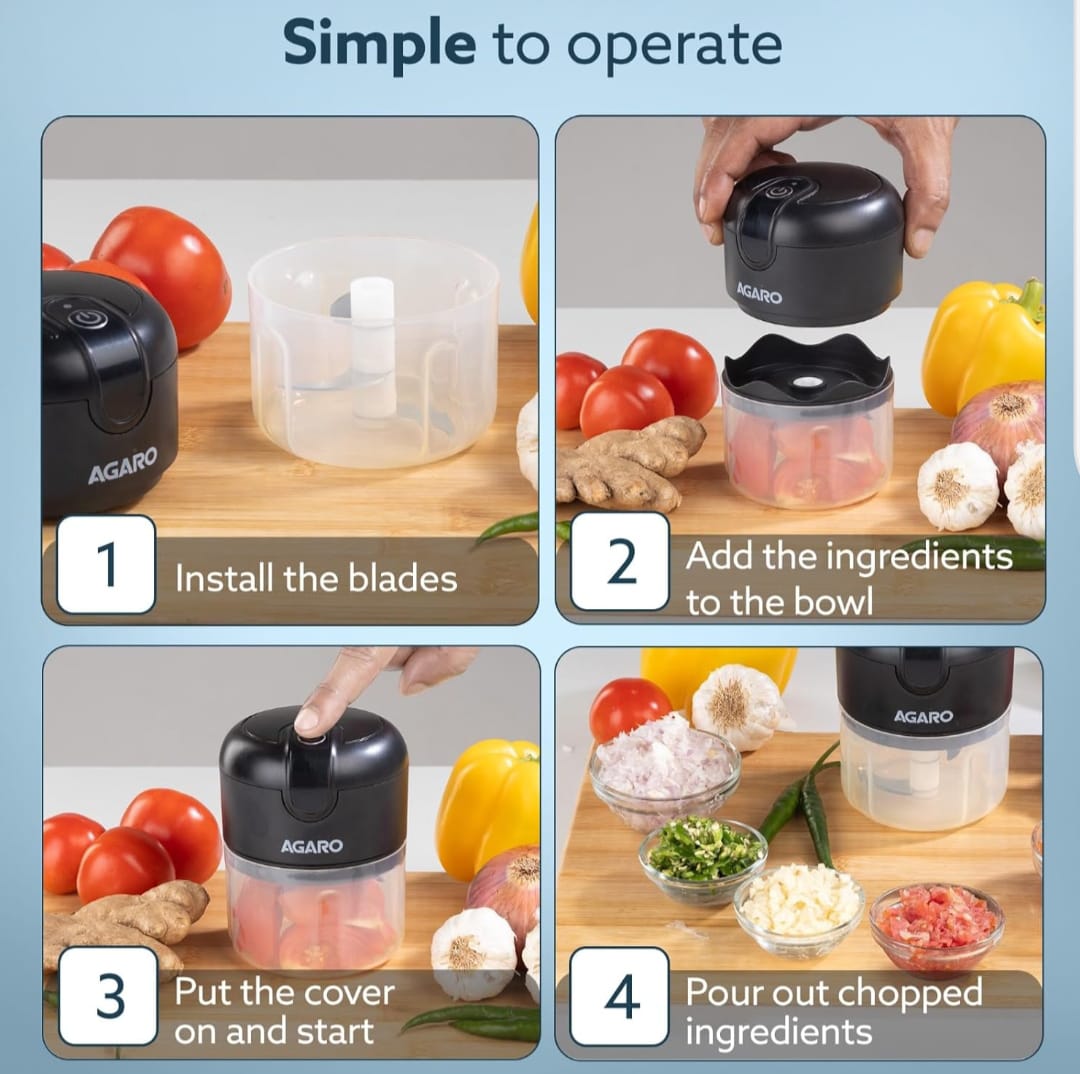 Simple to operate

AGARO

1 Install the blades

AGARO

2 Add the ingredients to the bowl

AGARO

3 Put the cover on and start

AGARO

4 Pour out chopped ingredients